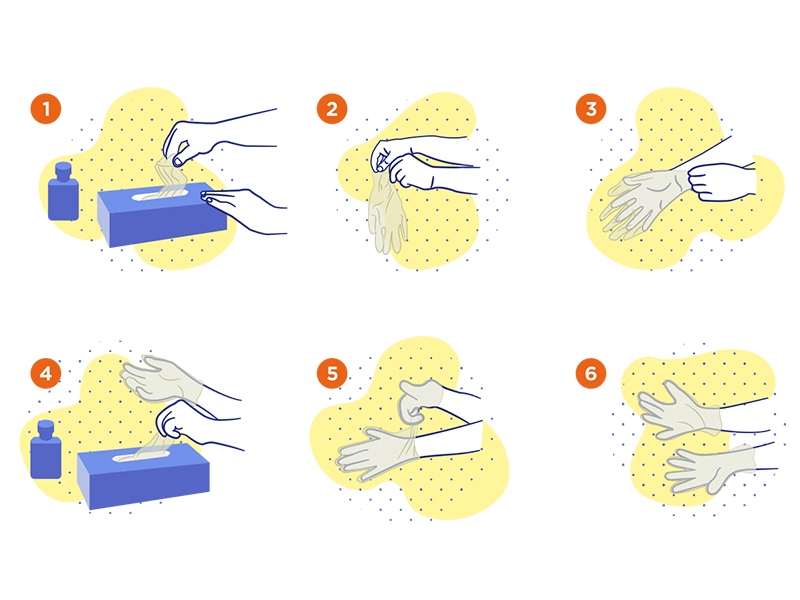 1
2
3
4
5
6